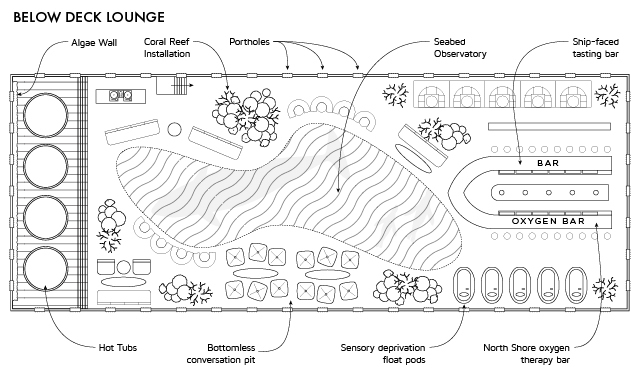 BELOW DECK LOUNGE

Algae Wall

Coral Reef Installation

Portholes

Seabed Observatory

Ship-faced tasting bar

BAR

OXYGEN BAR

Hot Tubs

Bottomless conversation pit

Sensory deprivation float pods

North Shore oxygen therapy bar